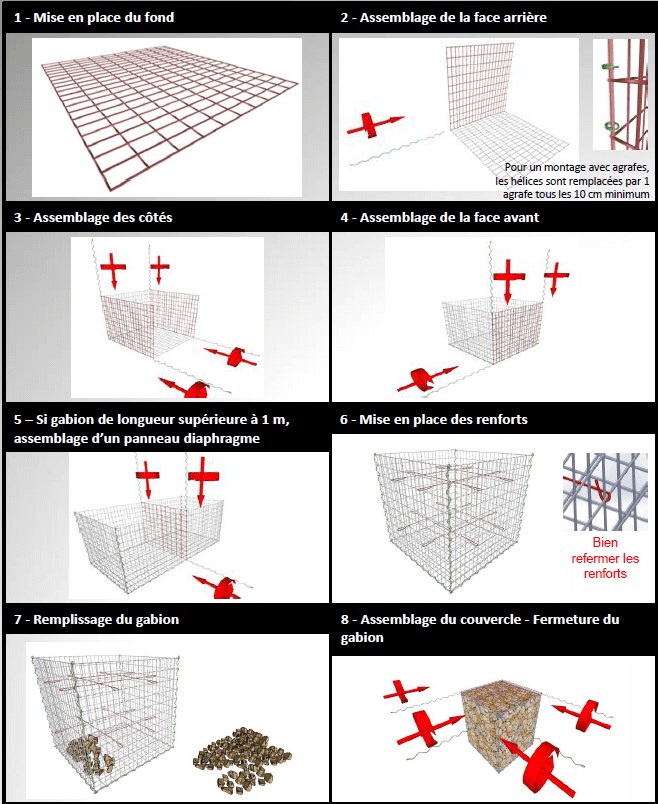 1 - Mise en place du fond

2 - Assemblage de la face arrière

Pour un montage avec agrafes, les hélices sont remplacées par 1 agrafe tous les 10 cm minimum

3 - Assemblage des côtés

4 - Assemblage de la face avant

5 – Si gabion de longueur supérieure à 1 m, assemblage d'un panneau diaphragme

6 - Mise en place des renforts

Bien refermer les renforts

7 - Remplissage du gabion

8 - Assemblage du couvercle - Fermeture du gabion